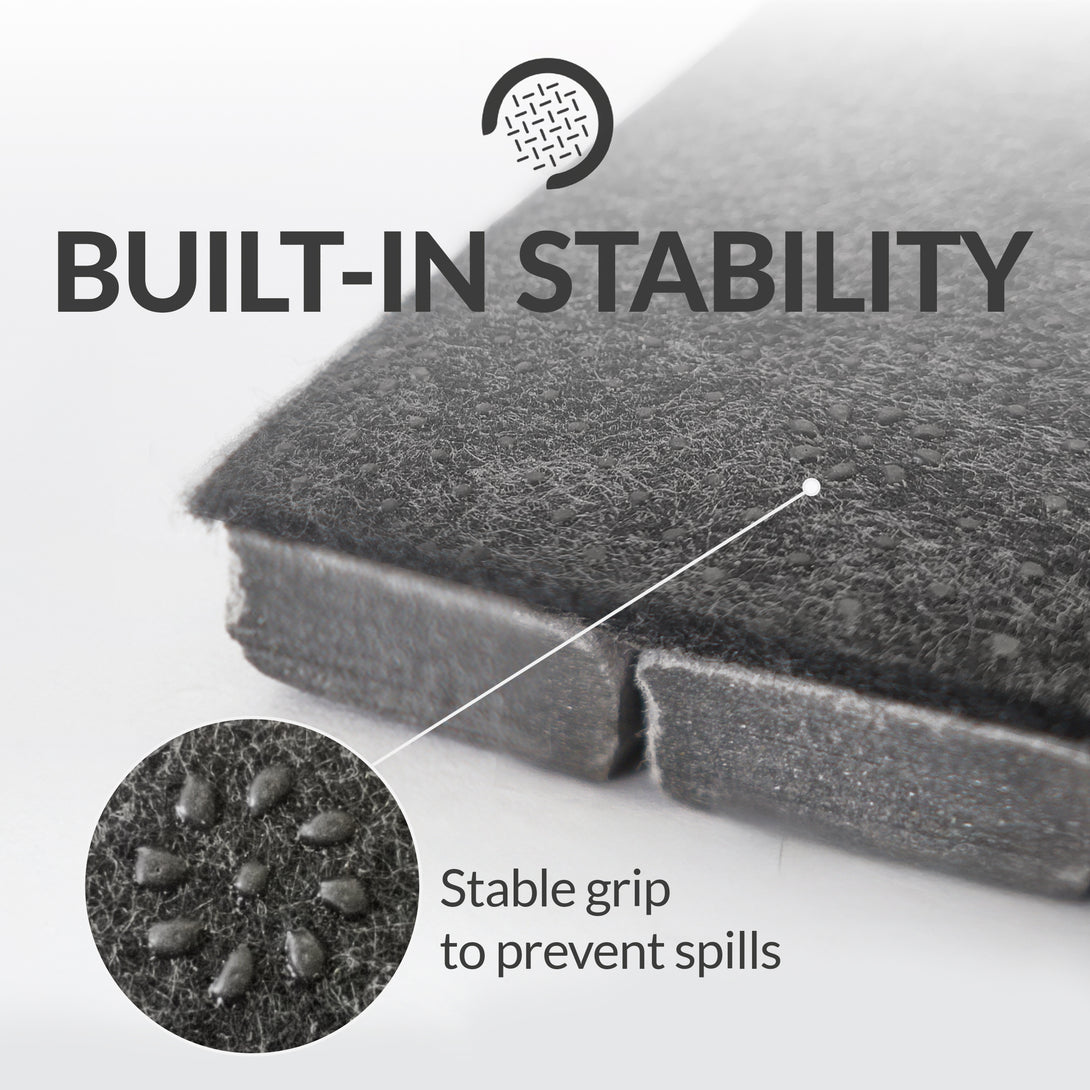 BUILT-IN STABILITY

Stable grip to prevent spills